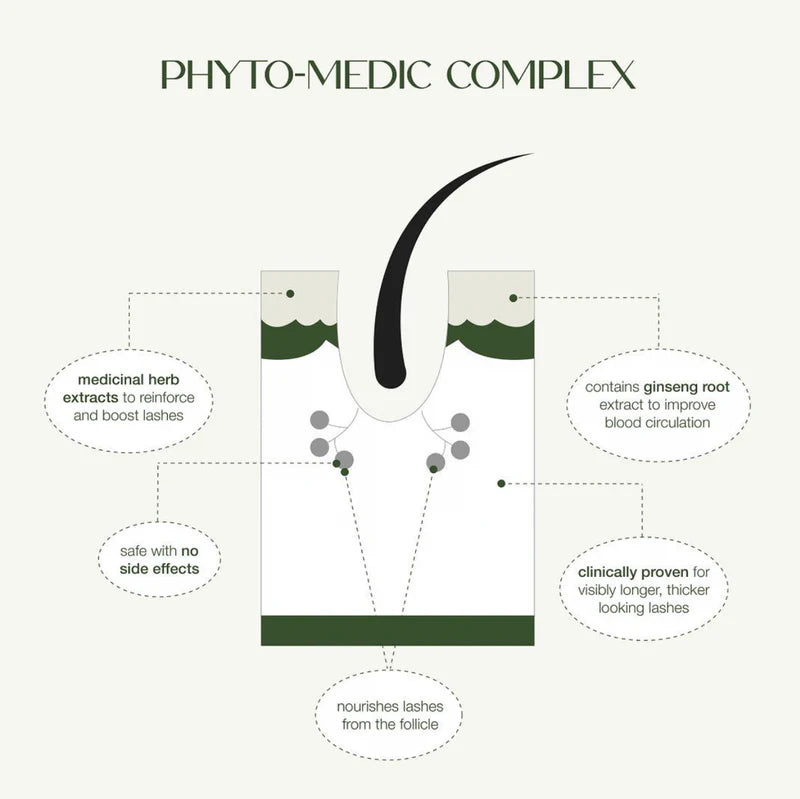 PHYTO-MEDIC COMPLEX

medicinal herb extracts to reinforce and boost lashes

contains ginseng root extract to improve blood circulation

safe with no side effects

clinically proven for visibly longer, thicker looking lashes

nourishes lashes from the follicle